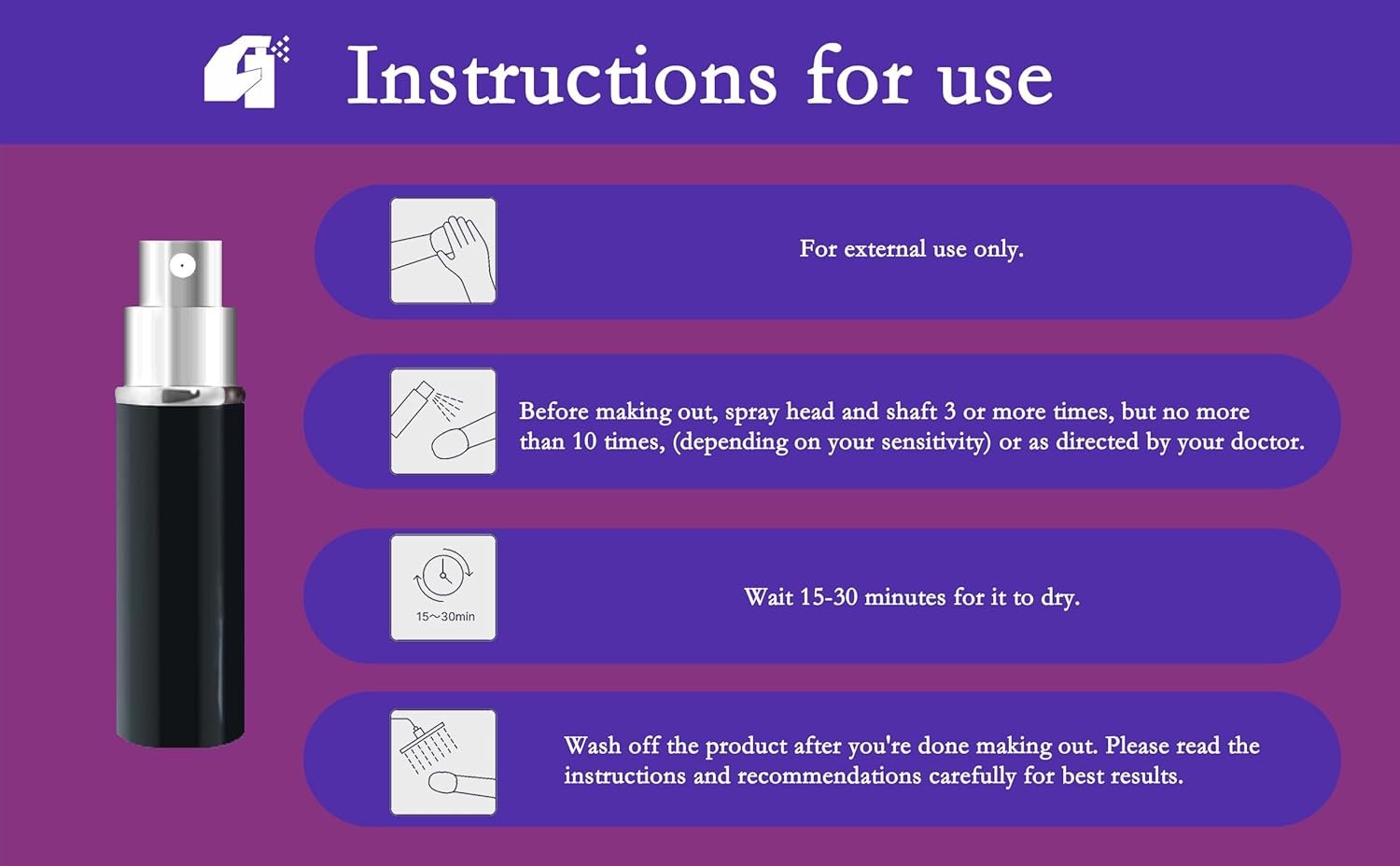 Instructions for use

For external use only.

Before making out, spray head and shaft 3 or more times, but no more than 10 times, (depending on your sensitivity) or as directed by your doctor.

15～30min

Wait 15-30 minutes for it to dry.

Wash off the product after you're done making out. Please read the instructions and recommendations carefully for best results.