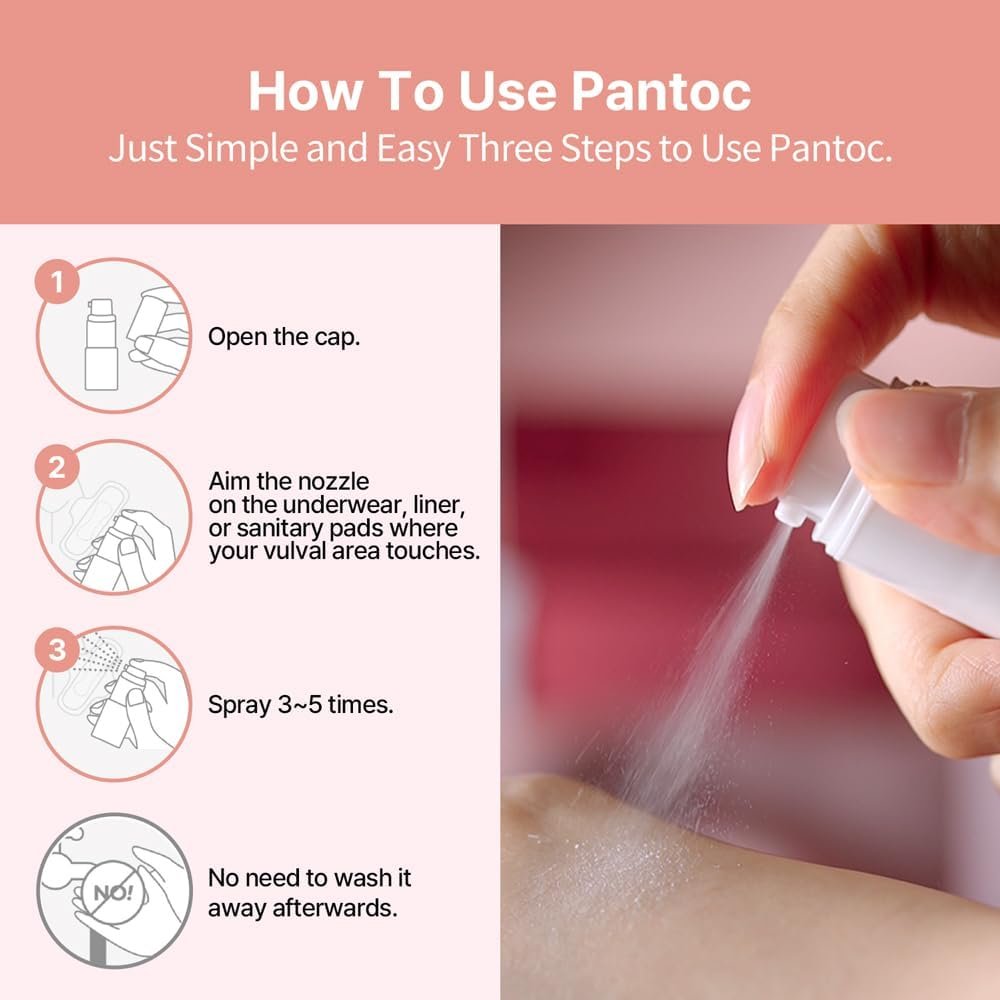 How To Use Pantoc
Just Simple and Easy Three Steps to Use Pantoc.

1
Open the cap.

2
Aim the nozzle on the underwear, liner, or sanitary pads where your vulval area touches.

3
Spray 3~5 times.

NO!
No need to wash it away afterwards.